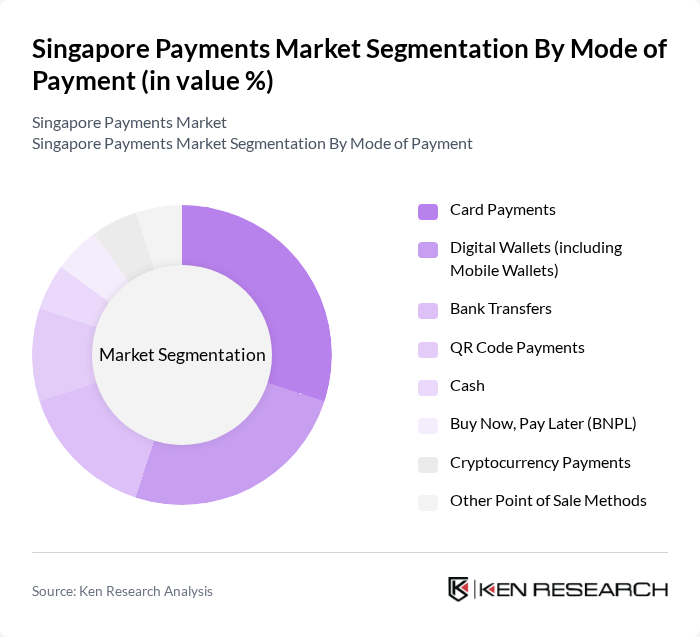 Singapore Payments Market Segmentation By Mode of Payment (in value %)

Singapore Payments Market
Singapore Payments Market Segmentation By Mode of Payment

Market Segmentation

Card Payments
Digital Wallets (including Mobile Wallets)
Bank Transfers
QR Code Payments
Cash
Buy Now, Pay Later (BNPL)
Cryptocurrency Payments
Other Point of Sale Methods

Source: Ken Research Analysis

KEN RESEARCH