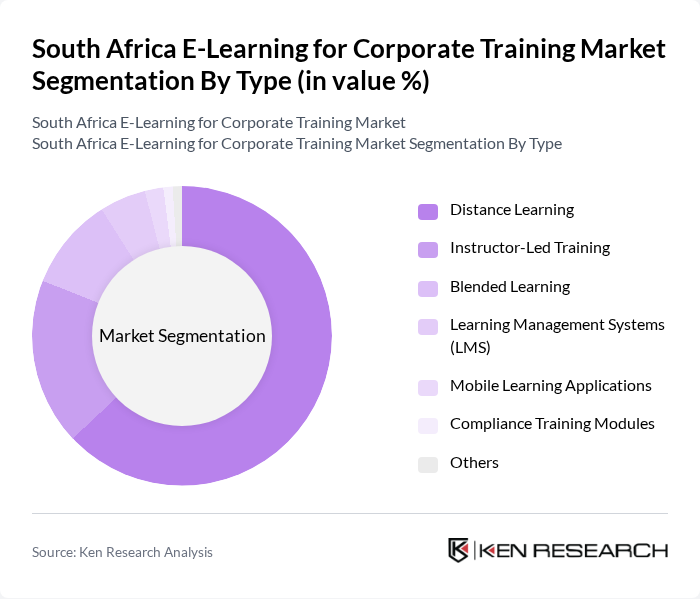 South Africa E-Learning for Corporate Training Market Segmentation By Type (in value %)

South Africa E-Learning for Corporate Training Market
South Africa E-Learning for Corporate Training Market Segmentation By Type

Market Segmentation

Distance Learning
Instructor-Led Training
Blended Learning
Learning Management Systems (LMS)
Mobile Learning Applications
Compliance Training Modules
Others

Source: Ken Research Analysis

KEN RESEARCH