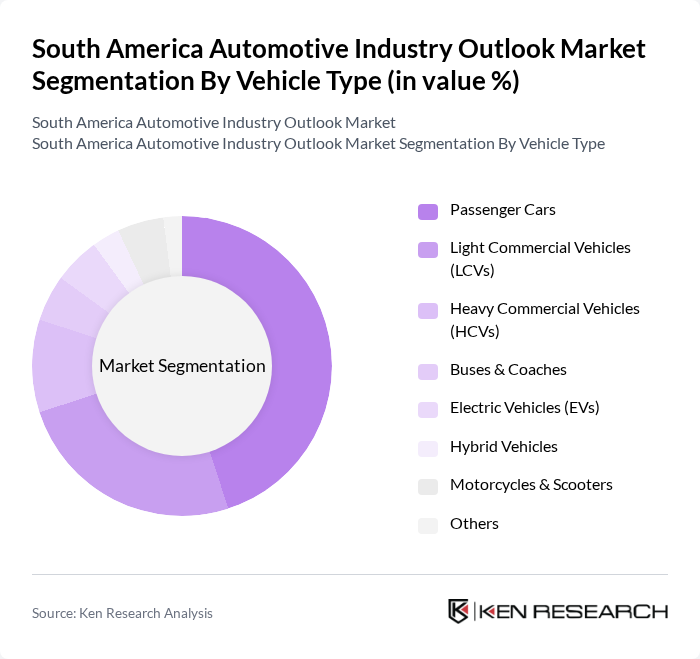 South America Automotive Industry Outlook Market Segmentation By Vehicle Type (in value %)

South America Automotive Industry Outlook Market
South America Automotive Industry Outlook Market Segmentation By Vehicle Type

Market Segmentation

Passenger Cars
Light Commercial Vehicles (LCVs)
Heavy Commercial Vehicles (HCVs)
Buses & Coaches
Electric Vehicles (EVs)
Hybrid Vehicles
Motorcycles & Scooters
Others

Source: Ken Research Analysis

KEN RESEARCH