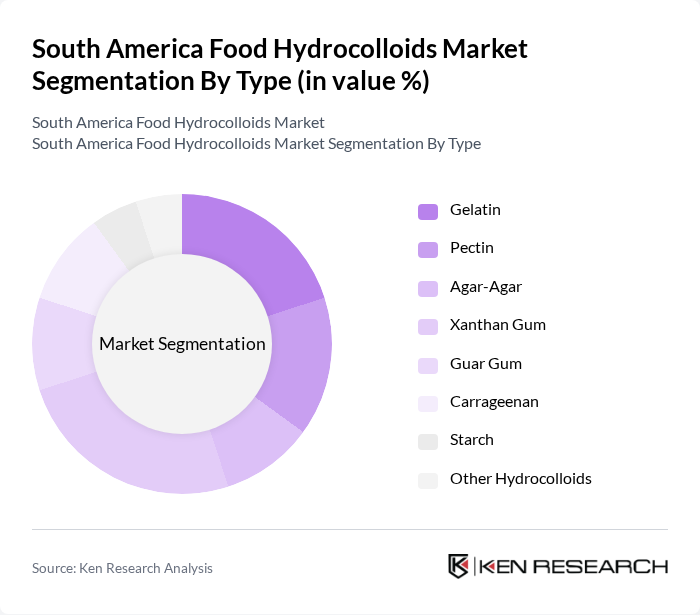 South America Food Hydrocolloids Market Segmentation By Type (in value %)

South America Food Hydrocolloids Market
South America Food Hydrocolloids Market Segmentation By Type

Market Segmentation

Gelatin
Pectin
Agar-Agar
Xanthan Gum
Guar Gum
Carrageenan
Starch
Other Hydrocolloids

Source: Ken Research Analysis

KEN RESEARCH