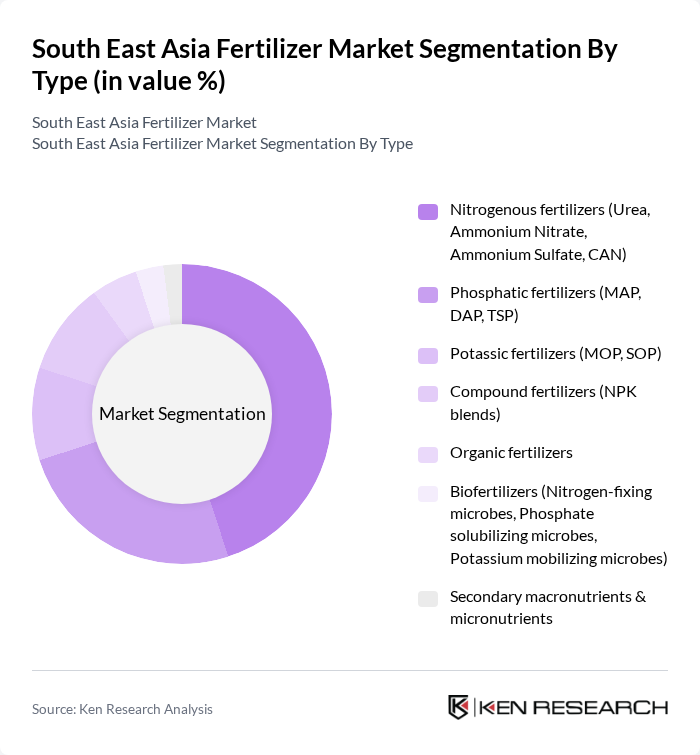 South East Asia Fertilizer Market Segmentation By Type (in value %)

South East Asia Fertilizer Market
South East Asia Fertilizer Market Segmentation By Type

Market Segmentation

Nitrogenous fertilizers (Urea, Ammonium Nitrate, Ammonium Sulfate, CAN)

Phosphatic fertilizers (MAP, DAP, TSP)

Potassic fertilizers (MOP, SOP)

Compound fertilizers (NPK blends)

Organic fertilizers

Biofertilizers (Nitrogen-fixing microbes, Phosphate solubilizing microbes, Potassium mobilizing microbes)

Secondary macronutrients & micronutrients

Source: Ken Research Analysis

KEN RESEARCH