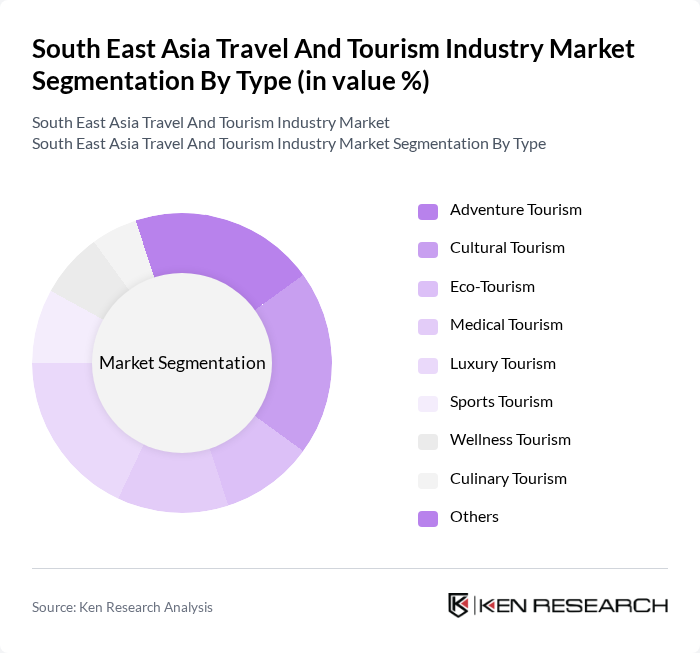 South East Asia Travel And Tourism Industry Market Segmentation By Type (in value %)

South East Asia Travel And Tourism Industry Market
South East Asia Travel And Tourism Industry Market Segmentation By Type

Market Segmentation

Adventure Tourism
Cultural Tourism
Eco-Tourism
Medical Tourism
Luxury Tourism
Sports Tourism
Wellness Tourism
Culinary Tourism
Others

Source: Ken Research Analysis

KEN RESEARCH