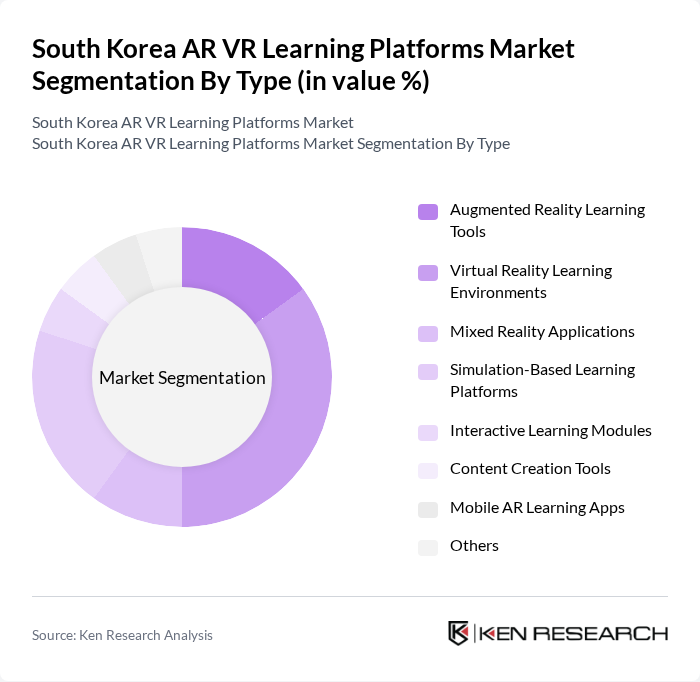 South Korea AR VR Learning Platforms Market Segmentation By Type (in value %)

South Korea AR VR Learning Platforms Market
South Korea AR VR Learning Platforms Market Segmentation By Type

Market Segmentation

Augmented Reality Learning Tools
Virtual Reality Learning Environments
Mixed Reality Applications
Simulation-Based Learning Platforms
Interactive Learning Modules
Content Creation Tools
Mobile AR Learning Apps
Others

Source: Ken Research Analysis

KEN RESEARCH