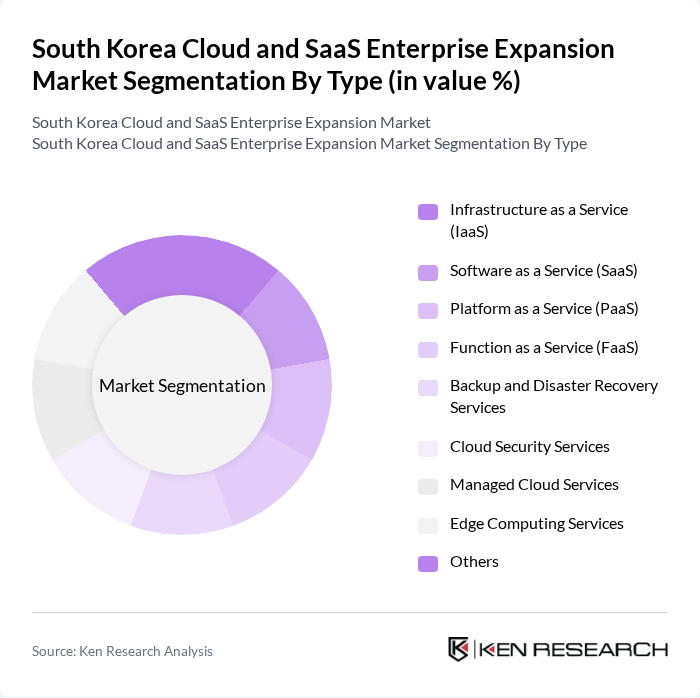 South Korea Cloud and SaaS Enterprise Expansion Market Segmentation By Type (in value %)

South Korea Cloud and SaaS Enterprise Expansion Market
South Korea Cloud and SaaS Enterprise Expansion Market Segmentation By Type

Market Segmentation

Infrastructure as a Service (IaaS)

Software as a Service (SaaS)

Platform as a Service (PaaS)

Function as a Service (FaaS)

Backup and Disaster Recovery Services

Cloud Security Services

Managed Cloud Services

Edge Computing Services

Others

Source: Ken Research Analysis

KEN RESEARCH