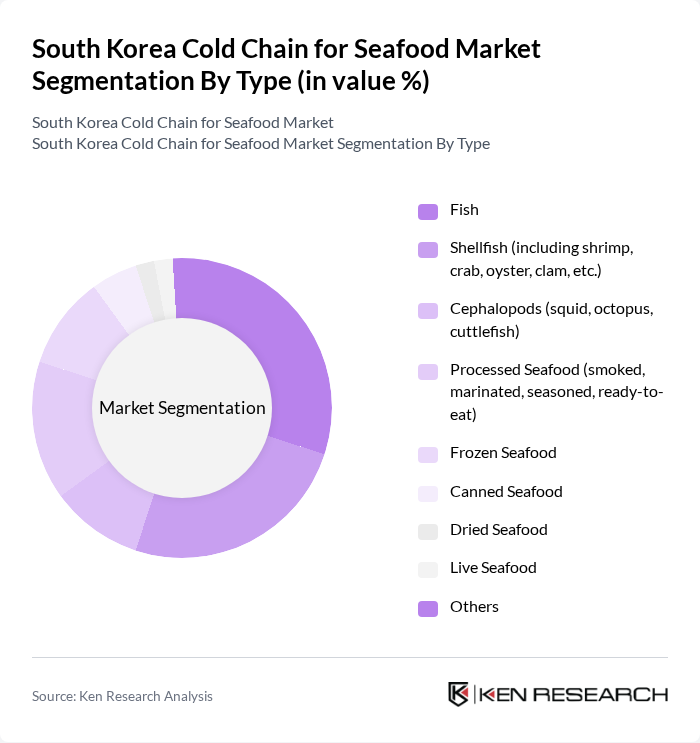 South Korea Cold Chain for Seafood Market Segmentation By Type (in value %)

South Korea Cold Chain for Seafood Market
South Korea Cold Chain for Seafood Market Segmentation By Type

Market Segmentation

Fish

Shellfish (including shrimp, crab, oyster, clam, etc.)

Cephalopods (squid, octopus, cuttlefish)

Processed Seafood (smoked, marinated, seasoned, ready-to-eat)

Frozen Seafood

Canned Seafood

Dried Seafood

Live Seafood

Others

Source: Ken Research Analysis

KEN RESEARCH