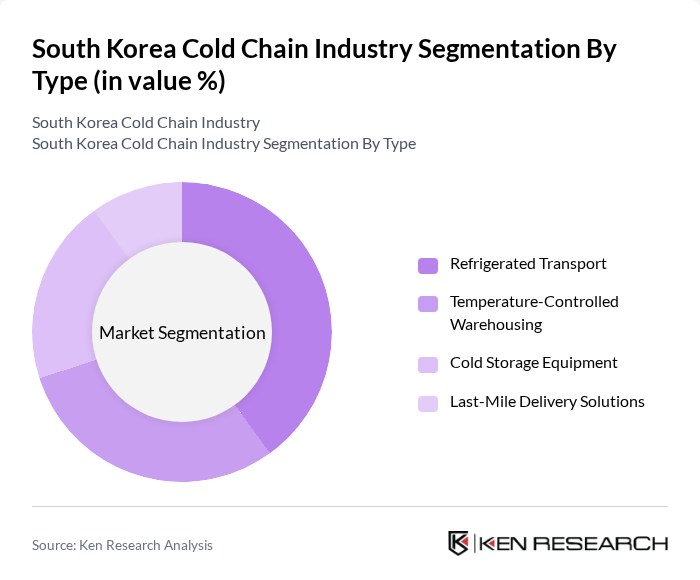 South Korea Cold Chain Industry Segmentation By Type (in value %)

South Korea Cold Chain Industry
South Korea Cold Chain Industry Segmentation By Type

Market Segmentation

Refrigerated Transport

Temperature-Controlled Warehousing

Cold Storage Equipment

Last-Mile Delivery Solutions

Source: Ken Research Analysis

KEN RESEARCH