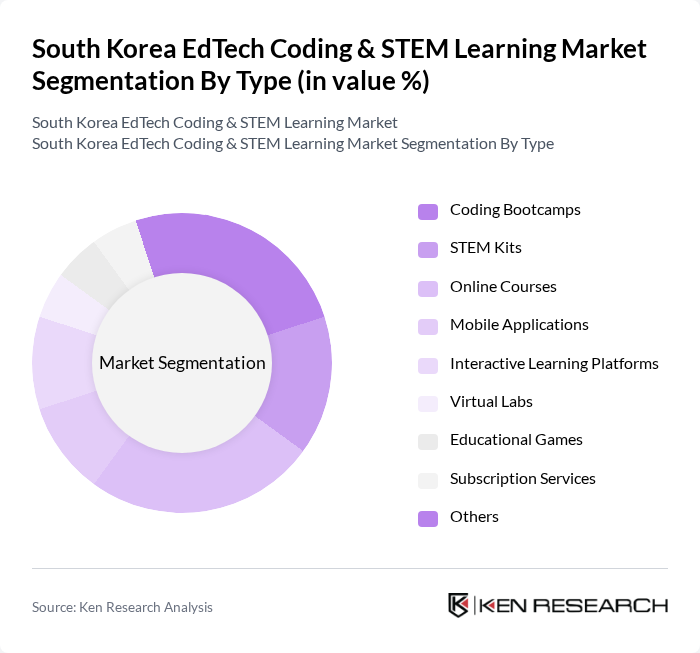 South Korea EdTech Coding & STEM Learning Market Segmentation By Type (in value %)

South Korea EdTech Coding & STEM Learning Market
South Korea EdTech Coding & STEM Learning Market Segmentation By Type

Market Segmentation

Coding Bootcamps
STEM Kits
Online Courses
Mobile Applications
Interactive Learning Platforms
Virtual Labs
Educational Games
Subscription Services
Others

Source: Ken Research Analysis

KEN RESEARCH