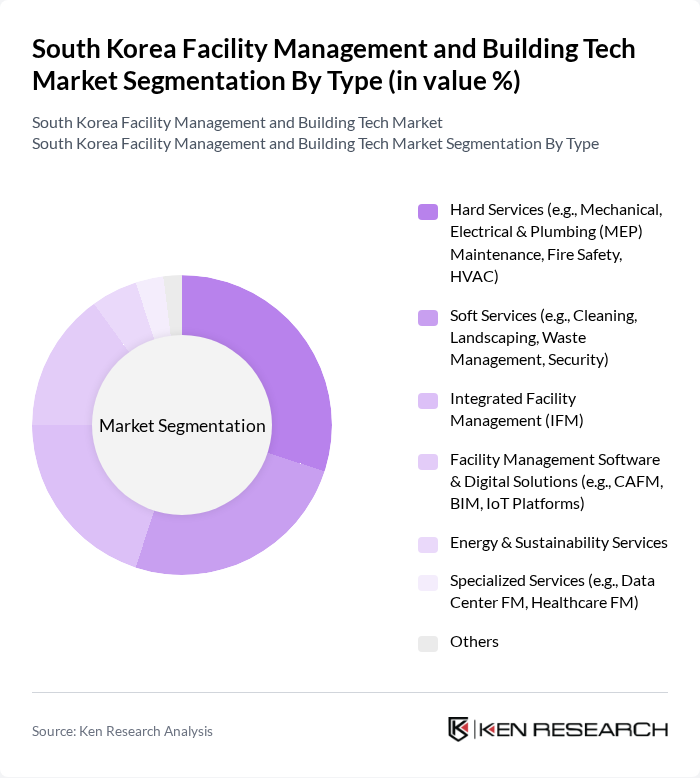 South Korea Facility Management and Building Tech Market Segmentation By Type (in value %)

South Korea Facility Management and Building Tech Market
South Korea Facility Management and Building Tech Market Segmentation By Type

Market Segmentation

Hard Services (e.g., Mechanical, Electrical & Plumbing (MEP) Maintenance, Fire Safety, HVAC)

Soft Services (e.g., Cleaning, Landscaping, Waste Management, Security)

Integrated Facility Management (IFM)

Facility Management Software & Digital Solutions (e.g., CAFM, BIM, IoT Platforms)

Energy & Sustainability Services

Specialized Services (e.g., Data Center FM, Healthcare FM)

Others

Source: Ken Research Analysis

KEN RESEARCH