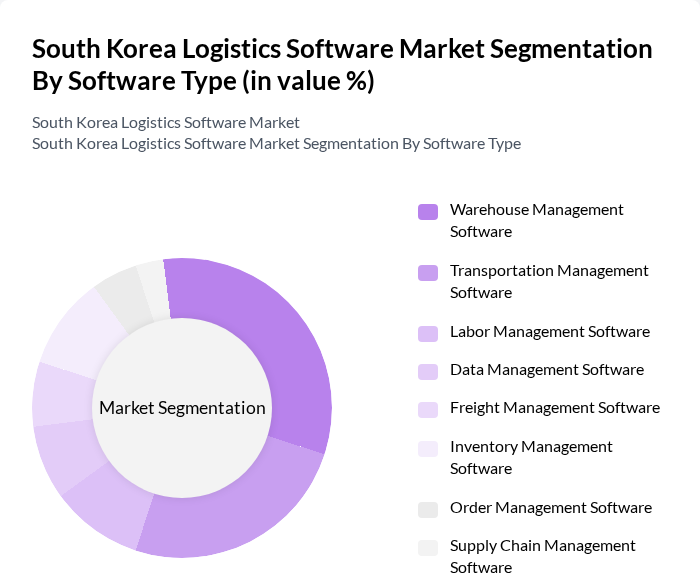 South Korea Logistics Software Market Segmentation By Software Type (in value %)

South Korea Logistics Software Market
South Korea Logistics Software Market Segmentation By Software Type

Market Segmentation

Warehouse Management Software
Transportation Management Software
Labor Management Software
Data Management Software
Freight Management Software
Inventory Management Software
Order Management Software
Supply Chain Management Software