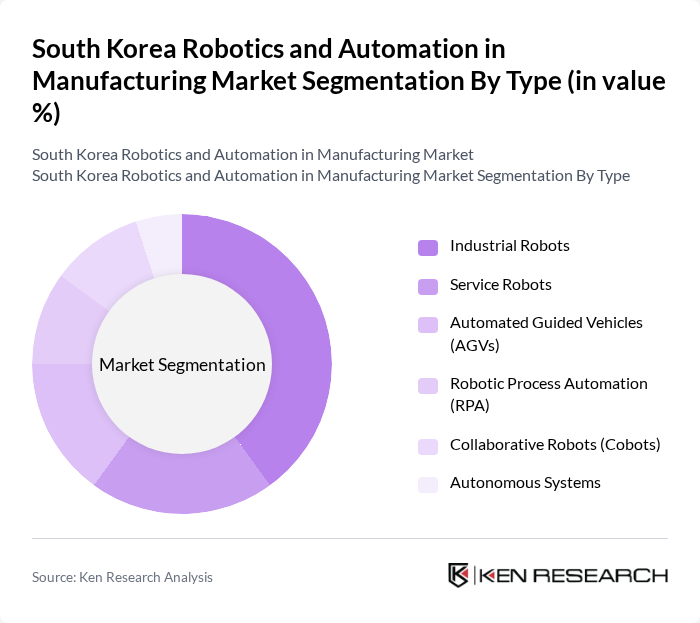 South Korea Robotics and Automation in Manufacturing Market Segmentation By Type (in value %)

South Korea Robotics and Automation in Manufacturing Market
South Korea Robotics and Automation in Manufacturing Market Segmentation By Type

Market Segmentation

Industrial Robots
Service Robots
Automated Guided Vehicles (AGVs)
Robotic Process Automation (RPA)
Collaborative Robots (Cobots)
Autonomous Systems

Source: Ken Research Analysis

KEN RESEARCH