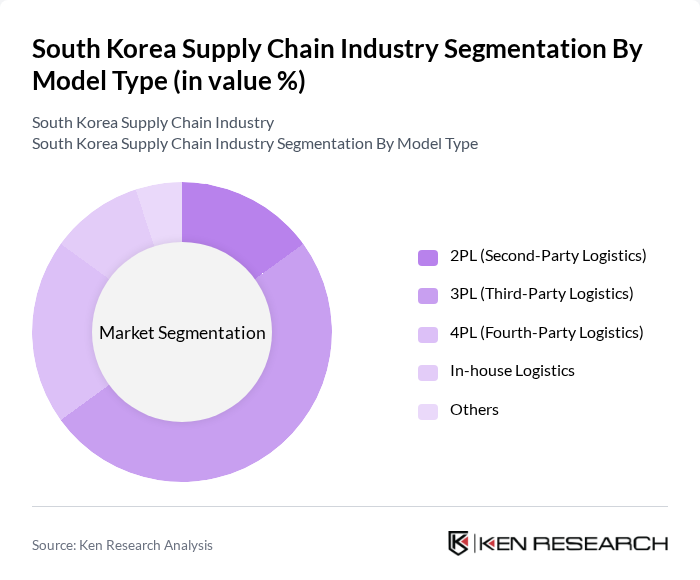 South Korea Supply Chain Industry Segmentation By Model Type (in value %)

South Korea Supply Chain Industry
South Korea Supply Chain Industry Segmentation By Model Type

Market Segmentation

2PL (Second-Party Logistics)
3PL (Third-Party Logistics)
4PL (Fourth-Party Logistics)
In-house Logistics
Others

Source: Ken Research Analysis

KEN RESEARCH