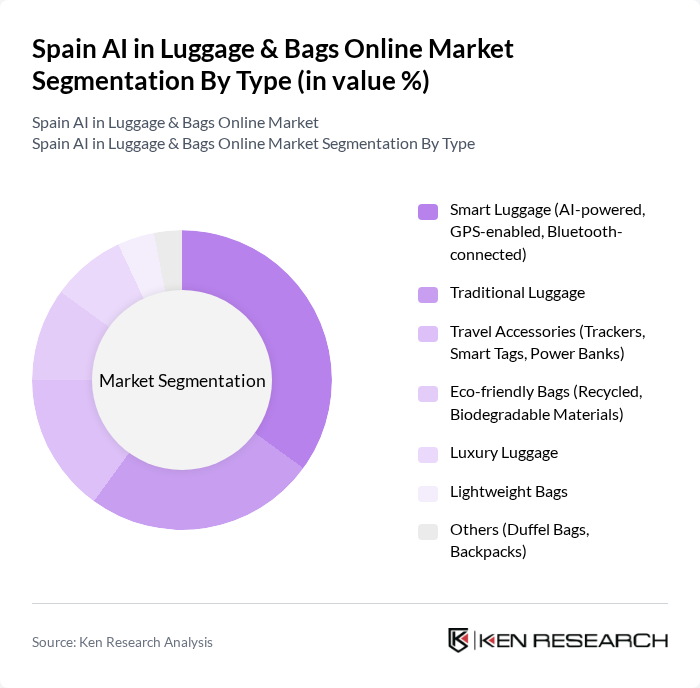 Spain AI in Luggage & Bags Online Market Segmentation By Type (in value %)

Spain AI in Luggage & Bags Online Market
Spain AI in Luggage & Bags Online Market Segmentation By Type

Market Segmentation

Smart Luggage (AI-powered, GPS-enabled, Bluetooth-connected)

Traditional Luggage

Travel Accessories (Trackers, Smart Tags, Power Banks)

Eco-friendly Bags (Recycled, Biodegradable Materials)

Luxury Luggage

Lightweight Bags

Others (Duffel Bags, Backpacks)

Source: Ken Research Analysis

KEN RESEARCH