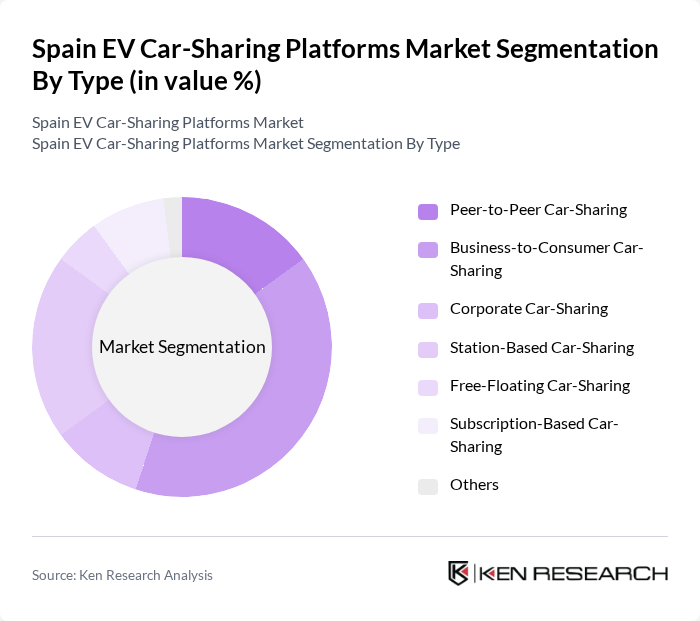 Spain EV Car-Sharing Platforms Market Segmentation By Type (in value %)

Spain EV Car-Sharing Platforms Market
Spain EV Car-Sharing Platforms Market Segmentation By Type

Market Segmentation

Peer-to-Peer Car-Sharing
Business-to-Consumer Car-Sharing
Corporate Car-Sharing
Station-Based Car-Sharing
Free-Floating Car-Sharing
Subscription-Based Car-Sharing
Others

Source: Ken Research Analysis

KEN RESEARCH