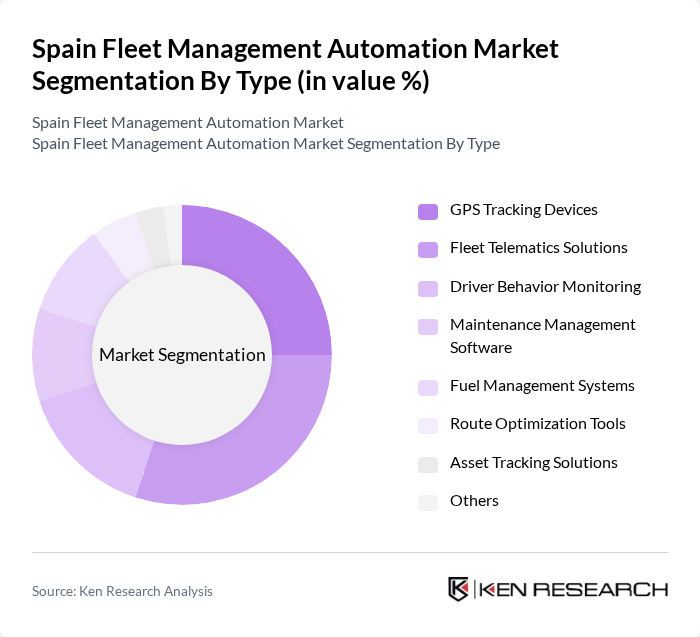 Spain Fleet Management Automation Market Segmentation By Type (in value %)

Spain Fleet Management Automation Market
Spain Fleet Management Automation Market Segmentation By Type

Market Segmentation

GPS Tracking Devices
Fleet Telematics Solutions
Driver Behavior Monitoring
Maintenance Management Software
Fuel Management Systems
Route Optimization Tools
Asset Tracking Solutions
Others

Source: Ken Research Analysis

KEN RESEARCH