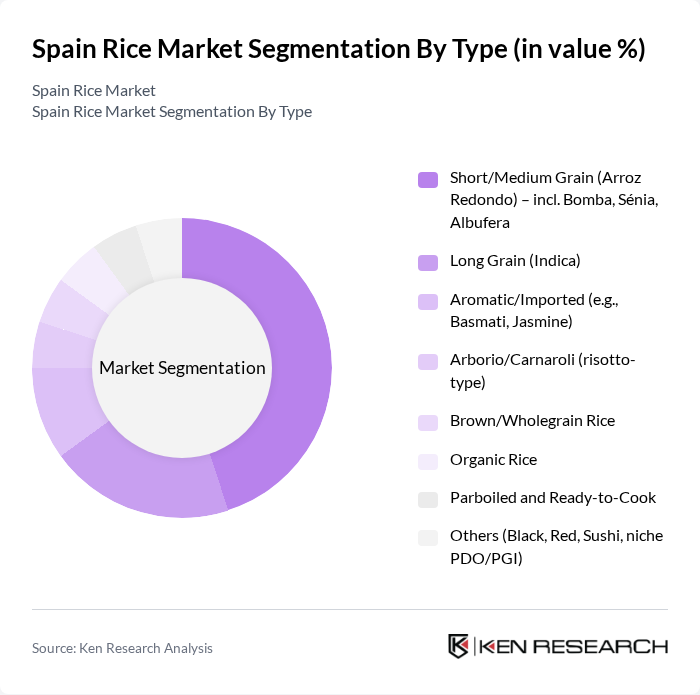 Spain Rice Market Segmentation By Type (in value %)

Spain Rice Market
Spain Rice Market Segmentation By Type

Market Segmentation

Short/Medium Grain (Arroz Redondo) – incl. Bomba, Sénia, Albufera

Long Grain (Indica)

Aromatic/Imported (e.g., Basmati, Jasmine)

Arborio/Carnaroli (risotto-type)

Brown/Wholegrain Rice

Organic Rice

Parboiled and Ready-to-Cook

Others (Black, Red, Sushi, niche PDO/PGI)

Source: Ken Research Analysis

KEN RESEARCH