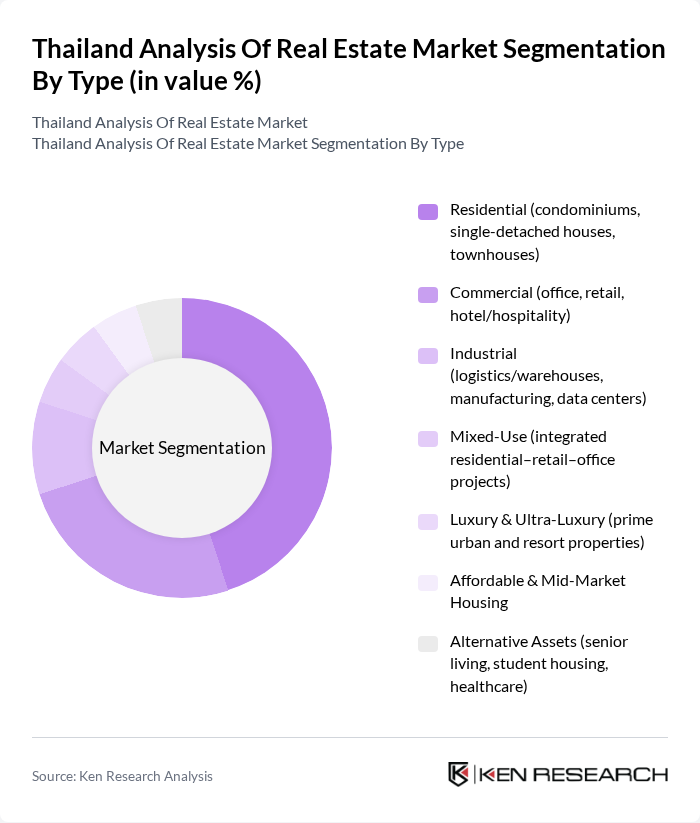 Thailand Analysis Of Real Estate Market Segmentation By Type (in value %)

Thailand Analysis Of Real Estate Market
Thailand Analysis Of Real Estate Market Segmentation By Type

Market Segmentation

Residential (condominiums, single-detached houses, townhouses)

Commercial (office, retail, hotel/hospitality)

Industrial (logistics/warehouses, manufacturing, data centers)

Mixed-Use (integrated residential–retail–office projects)

Luxury & Ultra-Luxury (prime urban and resort properties)

Affordable & Mid-Market Housing

Alternative Assets (senior living, student housing, healthcare)

Source: Ken Research Analysis

KEN RESEARCH