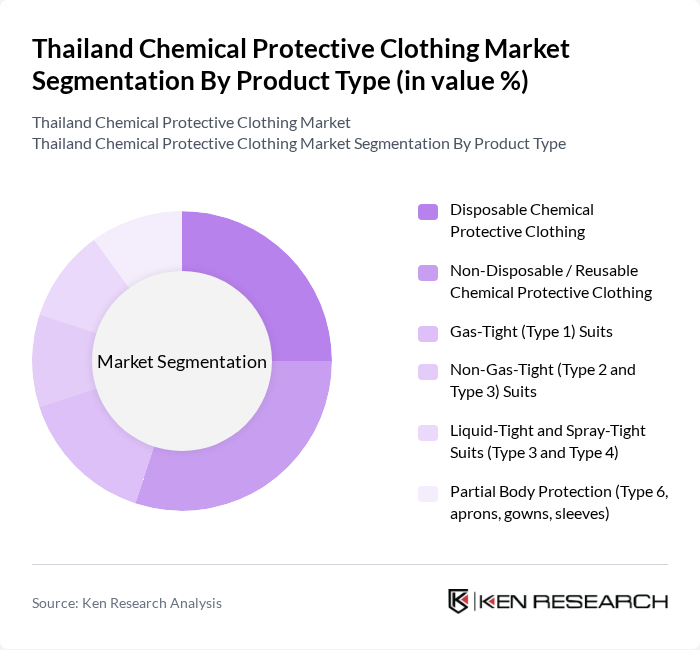 Thailand Chemical Protective Clothing Market Segmentation By Product Type (in value %)

Thailand Chemical Protective Clothing Market
Thailand Chemical Protective Clothing Market Segmentation By Product Type

Market Segmentation

Disposable Chemical Protective Clothing

Non-Disposable / Reusable Chemical Protective Clothing

Gas-Tight (Type 1) Suits

Non-Gas-Tight (Type 2 and Type 3) Suits

Liquid-Tight and Spray-Tight Suits (Type 3 and Type 4)

Partial Body Protection (Type 6, aprons, gowns, sleeves)

Source: Ken Research Analysis

KEN RESEARCH