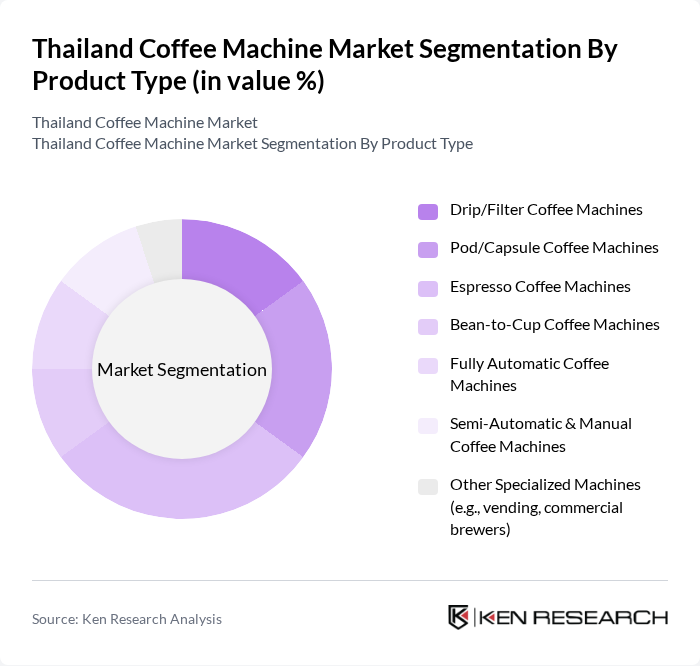 Thailand Coffee Machine Market Segmentation By Product Type (in value %)

Thailand Coffee Machine Market
Thailand Coffee Machine Market Segmentation By Product Type

Market Segmentation

Drip/Filter Coffee Machines
Pod/Capsule Coffee Machines
Espresso Coffee Machines
Bean-to-Cup Coffee Machines
Fully Automatic Coffee Machines
Semi-Automatic & Manual Coffee Machines
Other Specialized Machines (e.g., vending, commercial brewers)

Source: Ken Research Analysis

KEN RESEARCH