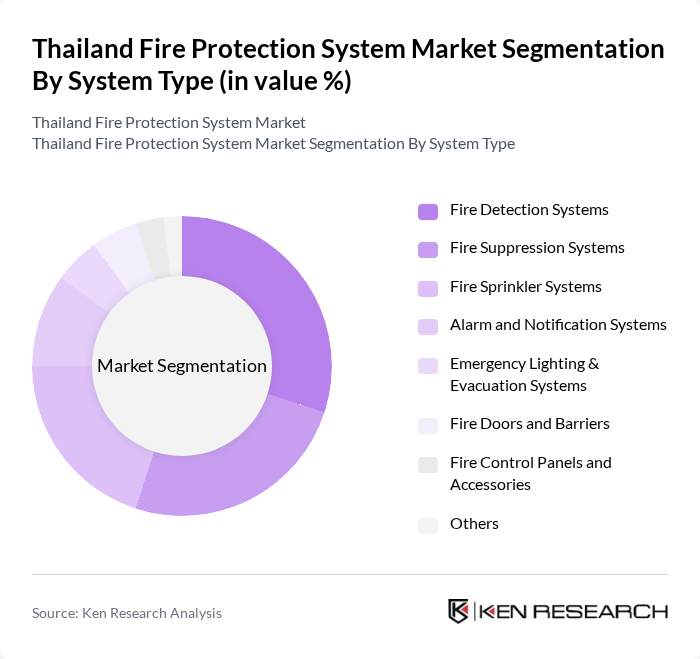 Thailand Fire Protection System Market Segmentation By System Type (in value %)

Thailand Fire Protection System Market
Thailand Fire Protection System Market Segmentation By System Type

Market Segmentation

Fire Detection Systems
Fire Suppression Systems
Fire Sprinkler Systems
Alarm and Notification Systems
Emergency Lighting & Evacuation Systems
Fire Doors and Barriers
Fire Control Panels and Accessories
Others

Source: Ken Research Analysis

KEN RESEARCH