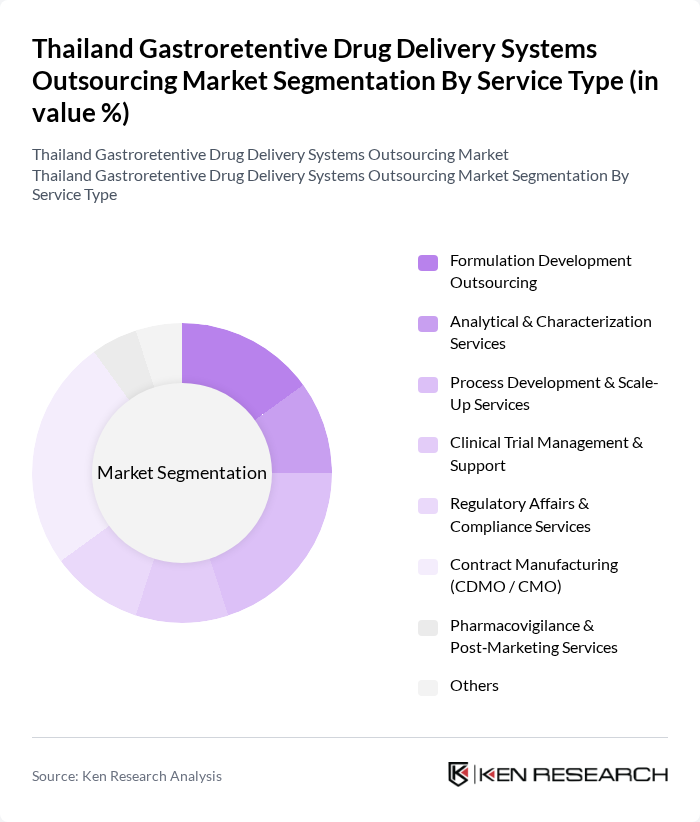 Thailand Gastroretentive Drug Delivery Systems Outsourcing Market Segmentation By Service Type (in value %)

Thailand Gastroretentive Drug Delivery Systems Outsourcing Market
Thailand Gastroretentive Drug Delivery Systems Outsourcing Market Segmentation By Service Type

Market Segmentation

Formulation Development Outsourcing

Analytical & Characterization Services

Process Development & Scale-Up Services

Clinical Trial Management & Support

Regulatory Affairs & Compliance Services

Contract Manufacturing (CDMO / CMO)

Pharmacovigilance & Post-Marketing Services

Others

Source: Ken Research Analysis

KEN RESEARCH