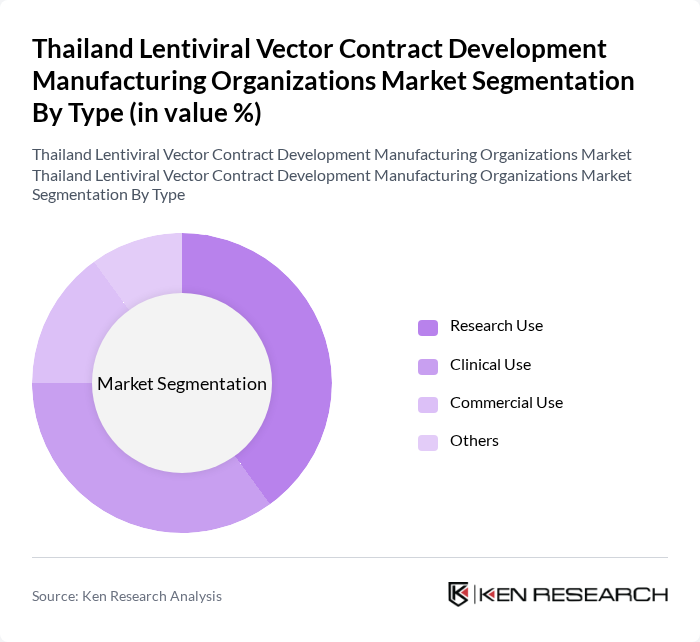 Thailand Lentiviral Vector Contract Development Manufacturing Organizations Market Segmentation By Type (in value %)

Thailand Lentiviral Vector Contract Development Manufacturing Organizations Market Thailand Lentiviral Vector Contract Development Manufacturing Organizations Market Segmentation By Type

Market Segmentation

Research Use
Clinical Use
Commercial Use
Others

Source: Ken Research Analysis

KEN RESEARCH