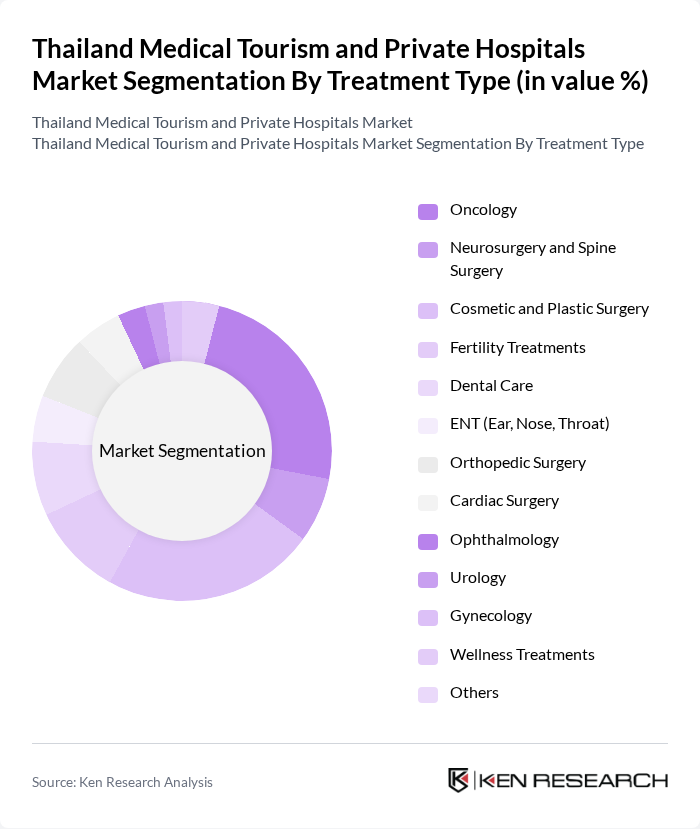 Thailand Medical Tourism and Private Hospitals Market Segmentation By Treatment Type (in value %)

Thailand Medical Tourism and Private Hospitals Market
Thailand Medical Tourism and Private Hospitals Market Segmentation By Treatment Type

Market Segmentation

Oncology
Neurosurgery and Spine Surgery
Cosmetic and Plastic Surgery
Fertility Treatments
Dental Care
ENT (Ear, Nose, Throat)
Orthopedic Surgery
Cardiac Surgery
Ophthalmology
Urology
Gynecology
Wellness Treatments
Others

Source: Ken Research Analysis

KEN RESEARCH