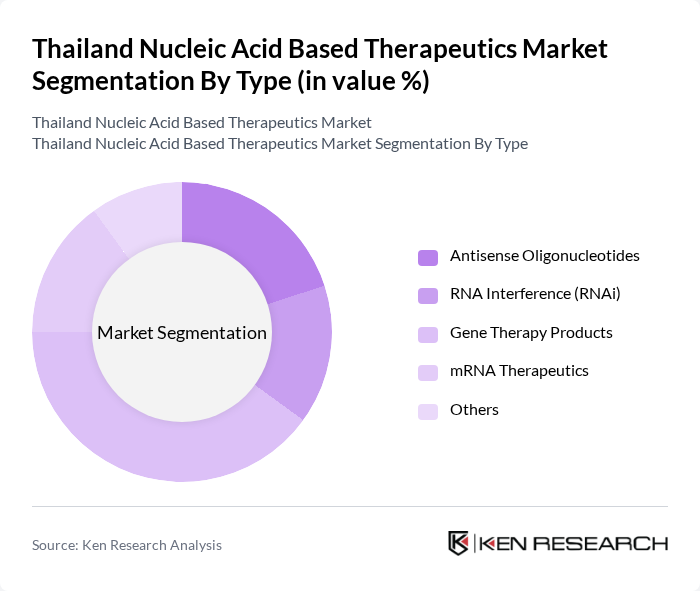 Thailand Nucleic Acid Based Therapeutics Market Segmentation By Type (in value %)

Thailand Nucleic Acid Based Therapeutics Market
Thailand Nucleic Acid Based Therapeutics Market Segmentation By Type

Market Segmentation

Antisense Oligonucleotides
RNA Interference (RNAi)
Gene Therapy Products
mRNA Therapeutics
Others

Source: Ken Research Analysis

KEN RESEARCH