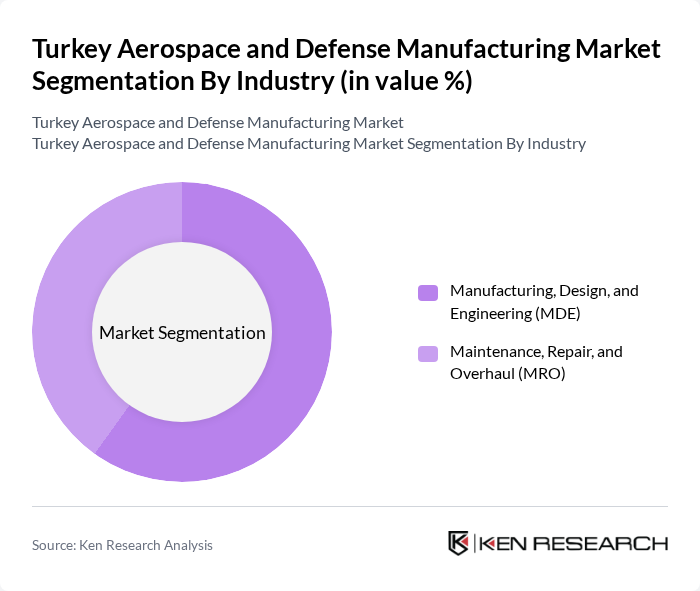 Turkey Aerospace and Defense Manufacturing Market Segmentation By Industry (in value %)

Turkey Aerospace and Defense Manufacturing Market
Turkey Aerospace and Defense Manufacturing Market Segmentation By Industry

Market Segmentation

Manufacturing, Design, and Engineering (MDE)

Maintenance, Repair, and Overhaul (MRO)

Source: Ken Research Analysis

KEN RESEARCH