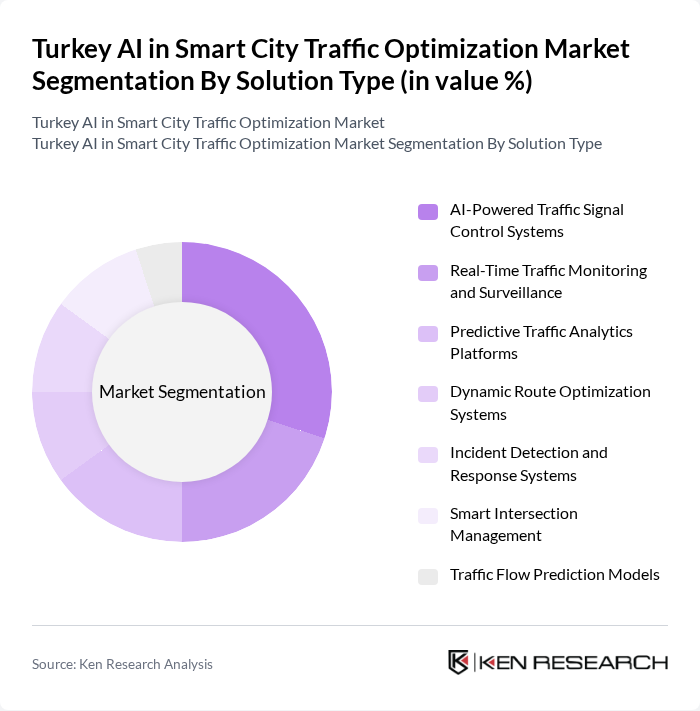 Turkey AI in Smart City Traffic Optimization Market Segmentation By Solution Type (in value %)

Turkey AI in Smart City Traffic Optimization Market
Turkey AI in Smart City Traffic Optimization Market Segmentation By Solution Type

Market Segmentation

AI-Powered Traffic Signal Control Systems

Real-Time Traffic Monitoring and Surveillance

Predictive Traffic Analytics Platforms

Dynamic Route Optimization Systems

Incident Detection and Response Systems

Smart Intersection Management

Traffic Flow Prediction Models

Source: Ken Research Analysis

KEN RESEARCH