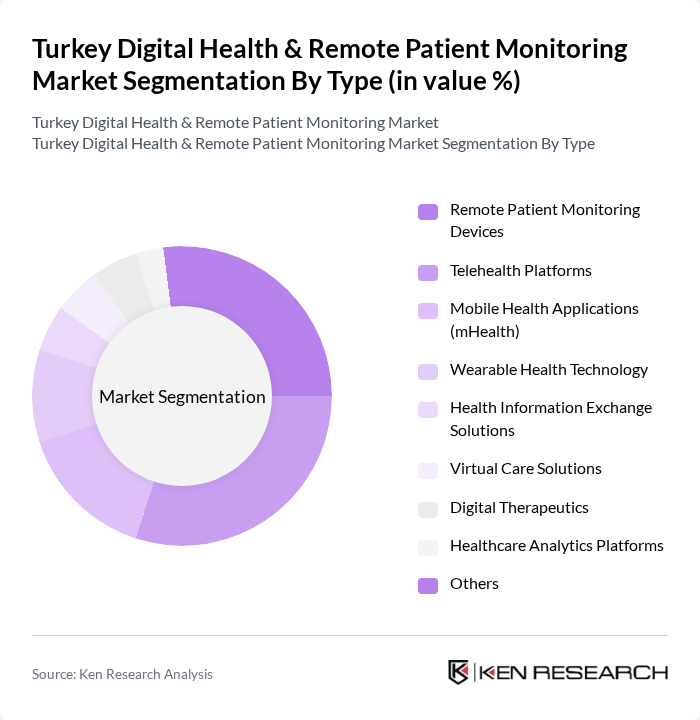 Turkey Digital Health & Remote Patient Monitoring Market Segmentation By Type (in value %)

Turkey Digital Health & Remote Patient Monitoring Market
Turkey Digital Health & Remote Patient Monitoring Market Segmentation By Type

Market Segmentation

Remote Patient Monitoring Devices
Telehealth Platforms
Mobile Health Applications (mHealth)
Wearable Health Technology
Health Information Exchange Solutions
Virtual Care Solutions
Digital Therapeutics
Healthcare Analytics Platforms
Others

Source: Ken Research Analysis

KEN RESEARCH