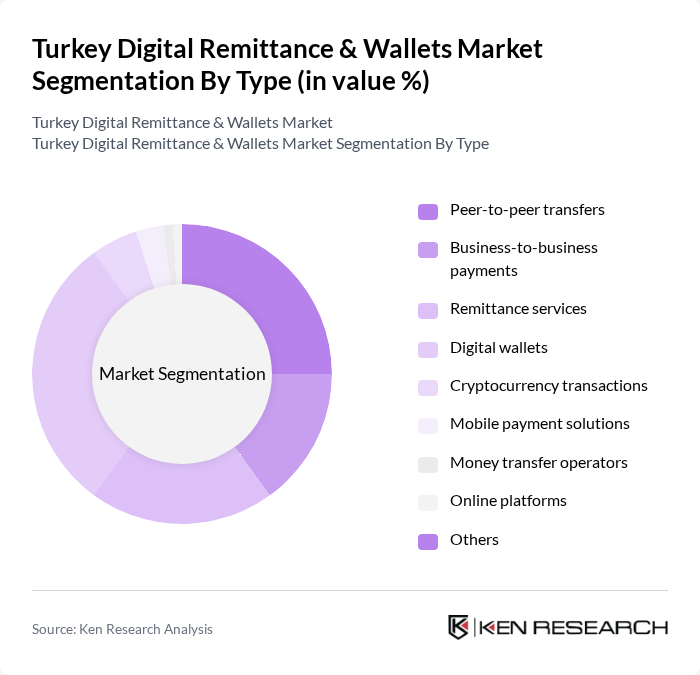 Turkey Digital Remittance & Wallets Market Segmentation By Type (in value %)

Turkey Digital Remittance & Wallets Market
Turkey Digital Remittance & Wallets Market Segmentation By Type

Market Segmentation

Peer-to-peer transfers
Business-to-business payments
Remittance services
Digital wallets
Cryptocurrency transactions
Mobile payment solutions
Money transfer operators
Online platforms
Others

Source: Ken Research Analysis

KEN RESEARCH