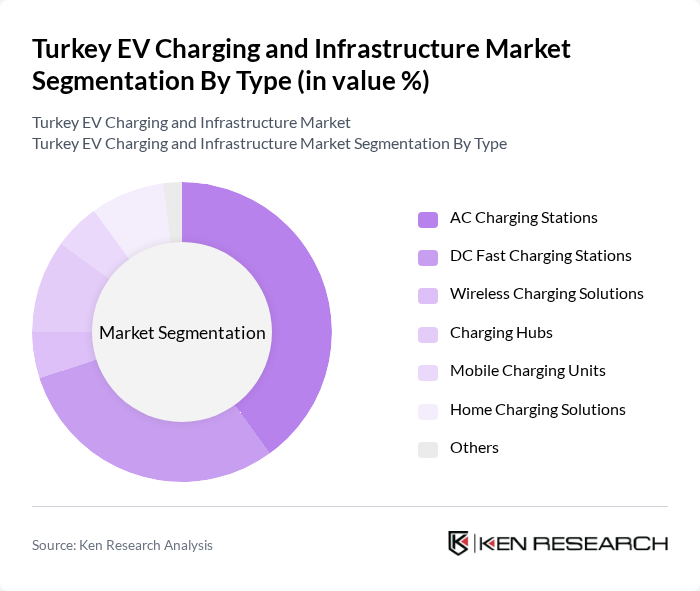 Turkey EV Charging and Infrastructure Market Segmentation By Type (in value %)

Turkey EV Charging and Infrastructure Market
Turkey EV Charging and Infrastructure Market Segmentation By Type

Market Segmentation

AC Charging Stations
DC Fast Charging Stations
Wireless Charging Solutions
Charging Hubs
Mobile Charging Units
Home Charging Solutions
Others

Source: Ken Research Analysis

KEN RESEARCH