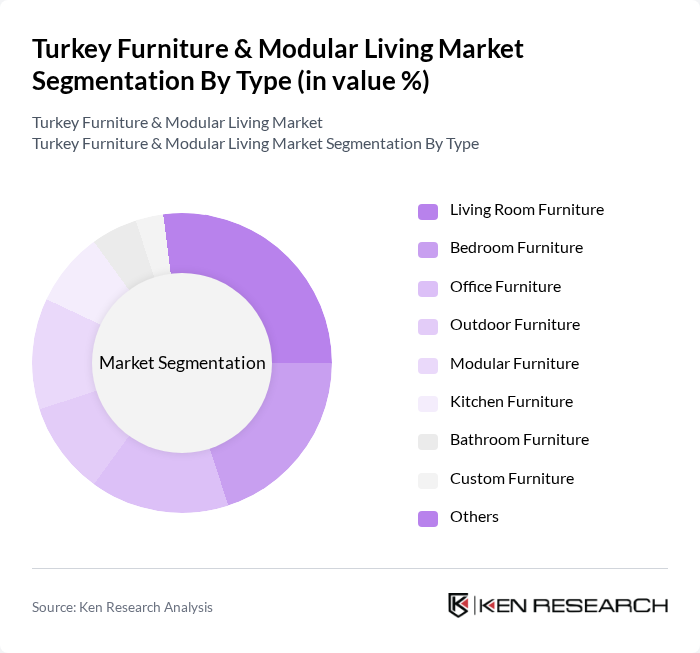 Turkey Furniture & Modular Living Market Segmentation By Type (in value %)

Turkey Furniture & Modular Living Market
Turkey Furniture & Modular Living Market Segmentation By Type

Market Segmentation

Living Room Furniture
Bedroom Furniture
Office Furniture
Outdoor Furniture
Modular Furniture
Kitchen Furniture
Bathroom Furniture
Custom Furniture
Others

Source: Ken Research Analysis

KEN RESEARCH