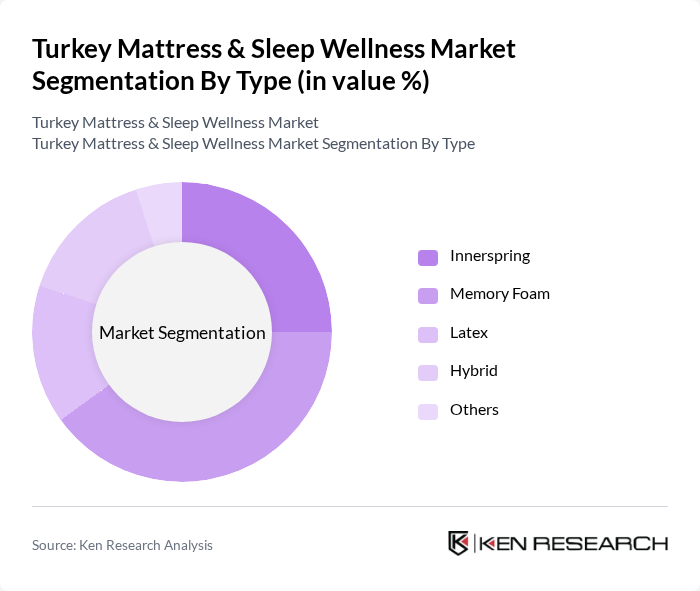 Turkey Mattress & Sleep Wellness Market Segmentation By Type (in value %)

Turkey Mattress & Sleep Wellness Market
Turkey Mattress & Sleep Wellness Market Segmentation By Type

Market Segmentation

Innerspring
Memory Foam
Latex
Hybrid
Others

Source: Ken Research Analysis

KEN RESEARCH