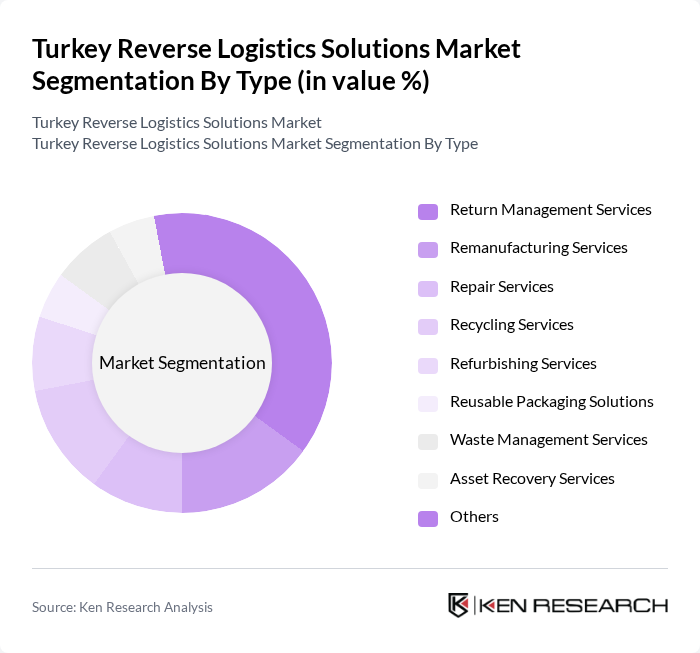 Turkey Reverse Logistics Solutions Market Segmentation By Type (in value %)

Turkey Reverse Logistics Solutions Market
Turkey Reverse Logistics Solutions Market Segmentation By Type

Market Segmentation

Return Management Services
Remanufacturing Services
Repair Services
Recycling Services
Refurbishing Services
Reusable Packaging Solutions
Waste Management Services
Asset Recovery Services
Others

Source: Ken Research Analysis

KEN RESEARCH