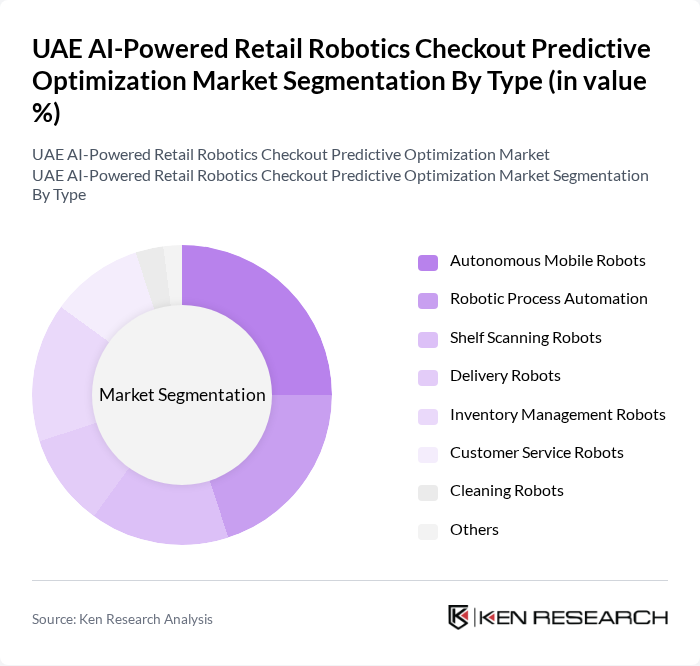 UAE AI-Powered Retail Robotics Checkout Predictive Optimization Market Segmentation By Type (in value %)

UAE AI-Powered Retail Robotics Checkout Predictive Optimization Market
UAE AI-Powered Retail Robotics Checkout Predictive Optimization Market Segmentation By Type

Market Segmentation

Autonomous Mobile Robots
Robotic Process Automation
Shelf Scanning Robots
Delivery Robots
Inventory Management Robots
Customer Service Robots
Cleaning Robots
Others

Source: Ken Research Analysis

KEN RESEARCH