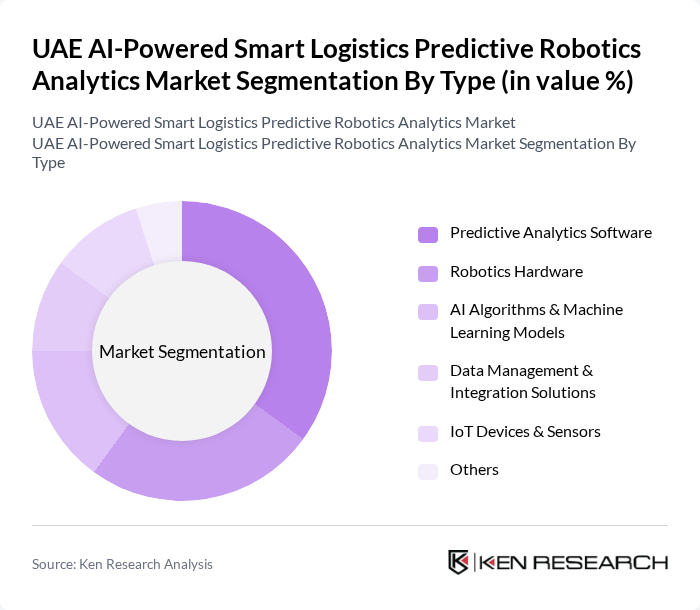 UAE AI-Powered Smart Logistics Predictive Robotics Analytics Market Segmentation By Type (in value %)

UAE AI-Powered Smart Logistics Predictive Robotics Analytics Market
UAE AI-Powered Smart Logistics Predictive Robotics Analytics Market Segmentation By Type

Market Segmentation

Predictive Analytics Software
Robotics Hardware
AI Algorithms & Machine Learning Models
Data Management & Integration Solutions
IoT Devices & Sensors
Others

Source: Ken Research Analysis

KEN RESEARCH