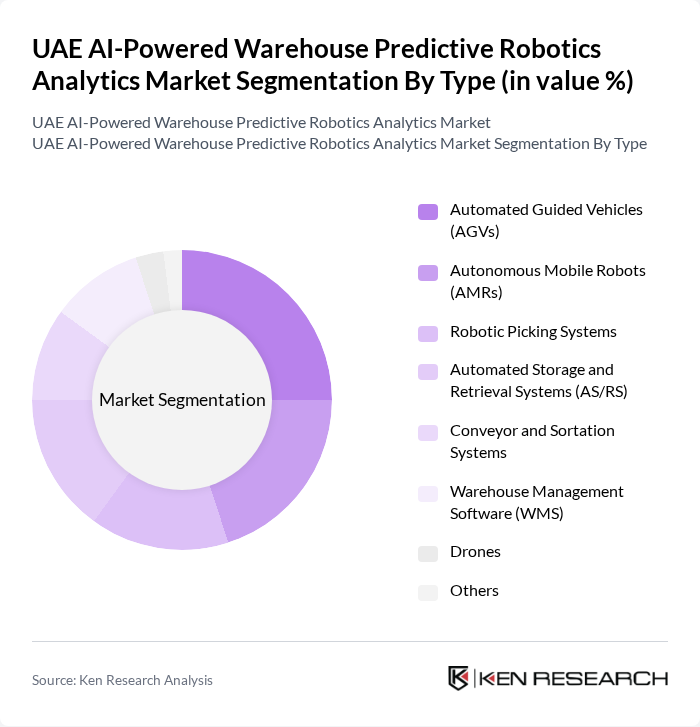 UAE AI-Powered Warehouse Predictive Robotics Analytics Market Segmentation By Type (in value %)

UAE AI-Powered Warehouse Predictive Robotics Analytics Market
UAE AI-Powered Warehouse Predictive Robotics Analytics Market Segmentation By Type

Market Segmentation

Automated Guided Vehicles (AGVs)

Autonomous Mobile Robots (AMRs)

Robotic Picking Systems

Automated Storage and Retrieval Systems (AS/RS)

Conveyor and Sortation Systems

Warehouse Management Software (WMS)

Drones

Others

Source: Ken Research Analysis

KEN RESEARCH