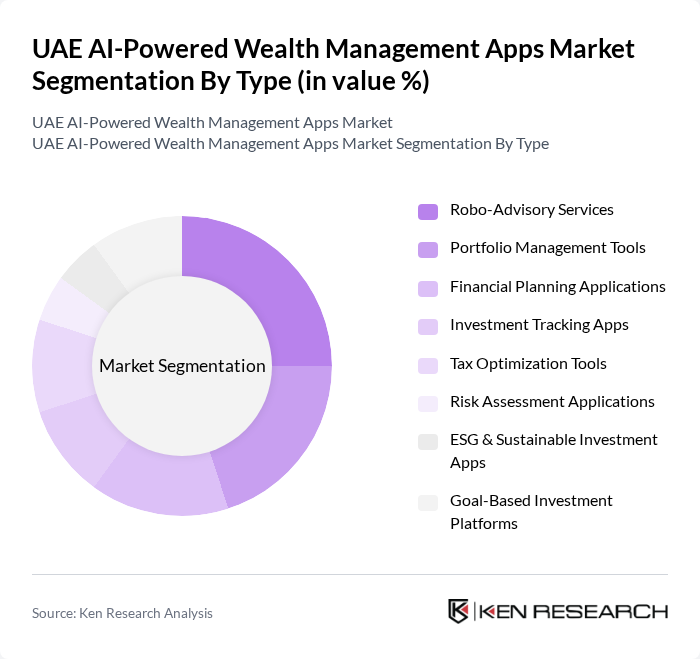 UAE AI-Powered Wealth Management Apps Market Segmentation By Type (in value %)

UAE AI-Powered Wealth Management Apps Market
UAE AI-Powered Wealth Management Apps Market Segmentation By Type

Market Segmentation

Robo-Advisory Services
Portfolio Management Tools
Financial Planning Applications
Investment Tracking Apps
Tax Optimization Tools
Risk Assessment Applications
ESG & Sustainable Investment Apps
Goal-Based Investment Platforms

Source: Ken Research Analysis

KEN RESEARCH