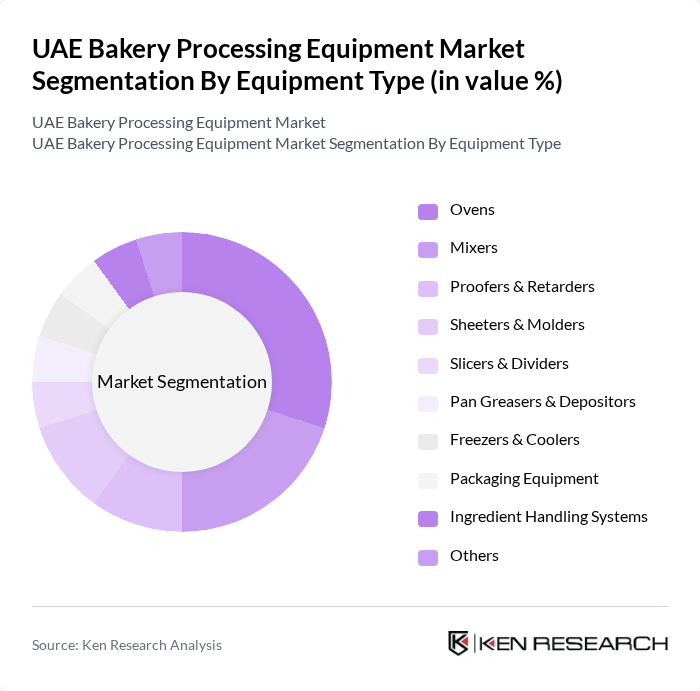 UAE Bakery Processing Equipment Market Segmentation By Equipment Type (in value %)

UAE Bakery Processing Equipment Market
UAE Bakery Processing Equipment Market Segmentation By Equipment Type

Market Segmentation

Ovens
Mixers
Proofers & Retarders
Sheeters & Molders
Slicers & Dividers
Pan Greasers & Depositors
Freezers & Coolers
Packaging Equipment
Ingredient Handling Systems
Others

Source: Ken Research Analysis

KEN RESEARCH