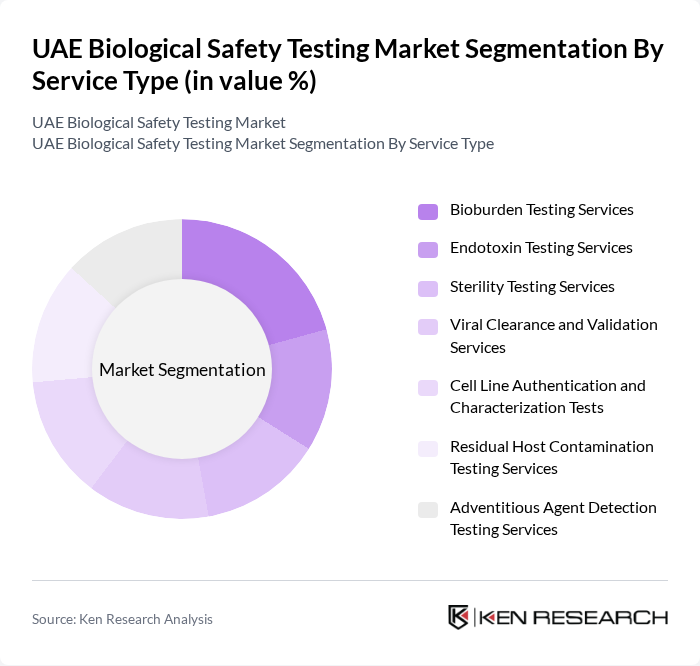 UAE Biological Safety Testing Market Segmentation By Service Type (in value %)

UAE Biological Safety Testing Market
UAE Biological Safety Testing Market Segmentation By Service Type

Market Segmentation

Bioburden Testing Services
Endotoxin Testing Services
Sterility Testing Services
Viral Clearance and Validation Services
Cell Line Authentication and Characterization Tests
Residual Host Contamination Testing Services
Adventitious Agent Detection Testing Services

Source: Ken Research Analysis

KEN RESEARCH