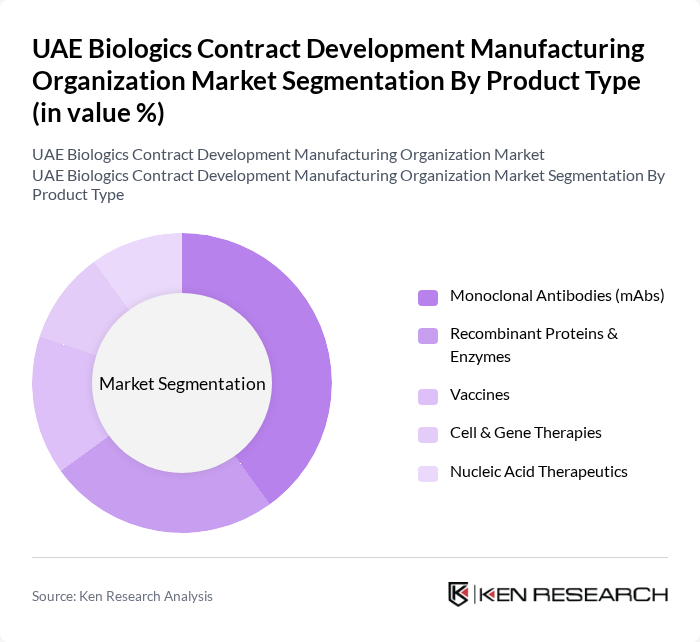 UAE Biologics Contract Development Manufacturing Organization Market Segmentation By Product Type (in value %)

UAE Biologics Contract Development Manufacturing Organization Market
UAE Biologics Contract Development Manufacturing Organization Market Segmentation By Product Type

Market Segmentation

Monoclonal Antibodies (mAbs)
Recombinant Proteins & Enzymes
Vaccines
Cell & Gene Therapies
Nucleic Acid Therapeutics

Source: Ken Research Analysis

KEN RESEARCH