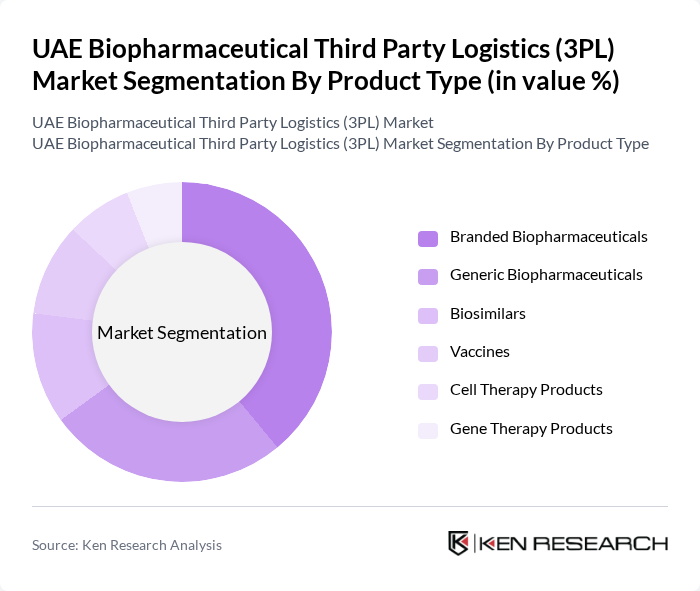 UAE Biopharmaceutical Third Party Logistics (3PL) Market Segmentation By Product Type (in value %)

UAE Biopharmaceutical Third Party Logistics (3PL) Market
UAE Biopharmaceutical Third Party Logistics (3PL) Market Segmentation By Product Type

Market Segmentation

Branded Biopharmaceuticals
Generic Biopharmaceuticals
Biosimilars
Vaccines
Cell Therapy Products
Gene Therapy Products

Source: Ken Research Analysis

KEN RESEARCH