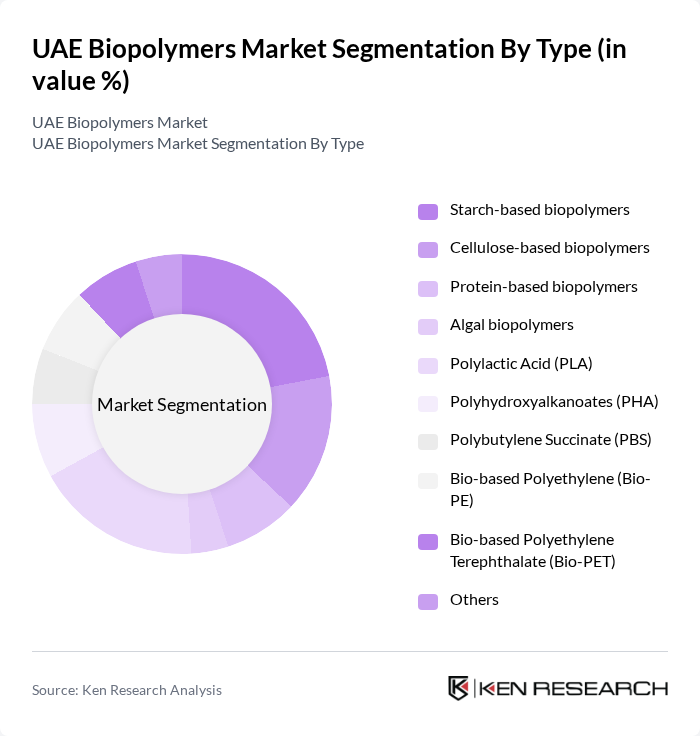 UAE Biopolymers Market Segmentation By Type (in value %)

UAE Biopolymers Market
UAE Biopolymers Market Segmentation By Type

Market Segmentation

Starch-based biopolymers
Cellulose-based biopolymers
Protein-based biopolymers
Algal biopolymers
Polylactic Acid (PLA)
Polyhydroxyalkanoates (PHA)
Polybutylene Succinate (PBS)
Bio-based Polyethylene (Bio-PE)
Bio-based Polyethylene Terephthalate (Bio-PET)
Others

Source: Ken Research Analysis

KEN RESEARCH