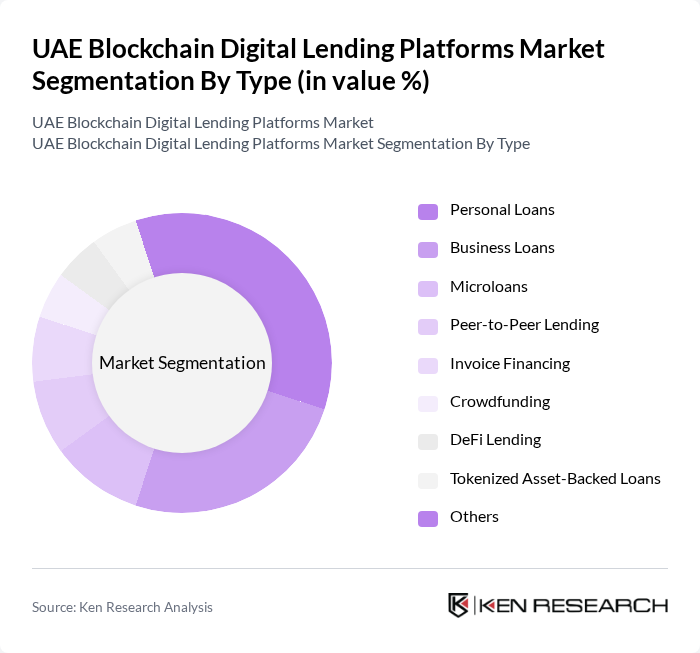 UAE Blockchain Digital Lending Platforms Market Segmentation By Type (in value %)

UAE Blockchain Digital Lending Platforms Market
UAE Blockchain Digital Lending Platforms Market Segmentation By Type

Market Segmentation

Personal Loans
Business Loans
Microloans
Peer-to-Peer Lending
Invoice Financing
Crowdfunding
DeFi Lending
Tokenized Asset-Backed Loans
Others

Source: Ken Research Analysis

KEN RESEARCH