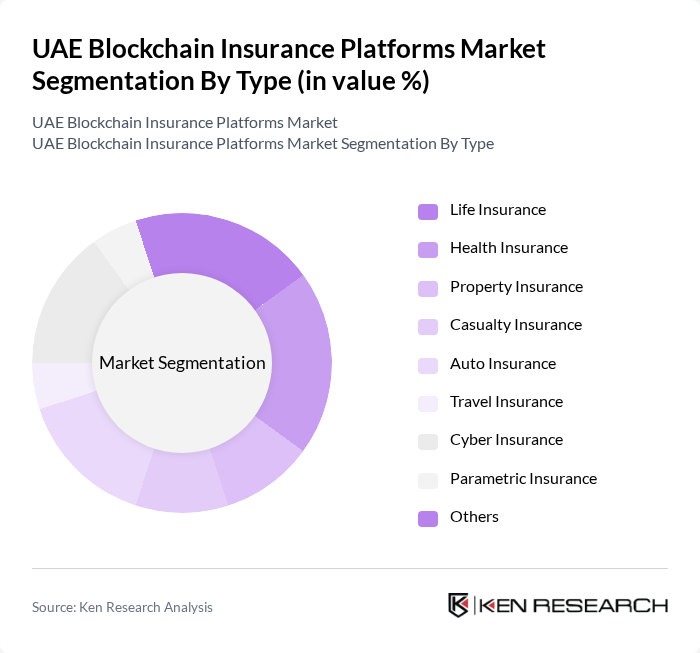 UAE Blockchain Insurance Platforms Market Segmentation By Type (in value %)

UAE Blockchain Insurance Platforms Market
UAE Blockchain Insurance Platforms Market Segmentation By Type

Market Segmentation

Life Insurance
Health Insurance
Property Insurance
Casualty Insurance
Auto Insurance
Travel Insurance
Cyber Insurance
Parametric Insurance
Others

Source: Ken Research Analysis

KEN RESEARCH