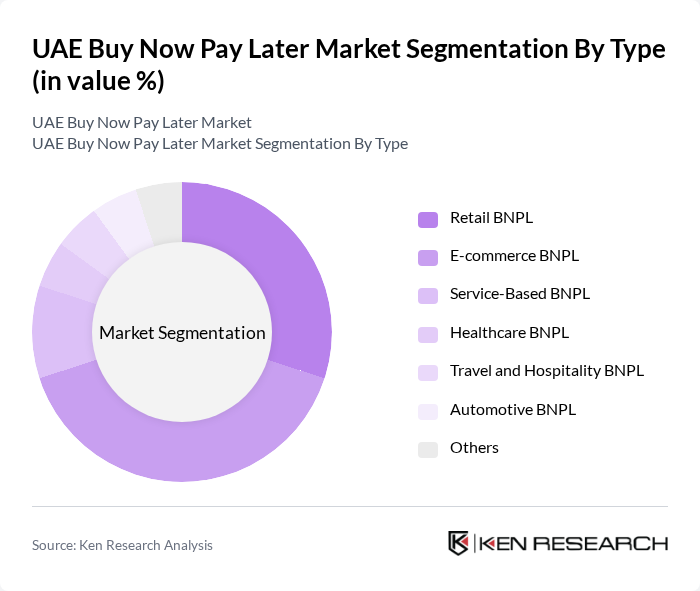 UAE Buy Now Pay Later Market Segmentation By Type (in value %)

UAE Buy Now Pay Later Market
UAE Buy Now Pay Later Market Segmentation By Type

Market Segmentation

Retail BNPL
E-commerce BNPL
Service-Based BNPL
Healthcare BNPL
Travel and Hospitality BNPL
Automotive BNPL
Others

Source: Ken Research Analysis

KEN RESEARCH