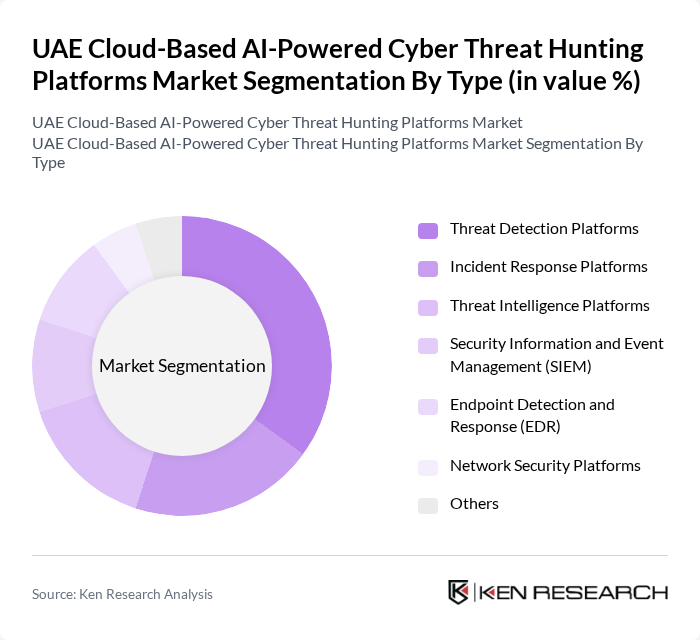 UAE Cloud-Based AI-Powered Cyber Threat Hunting Platforms Market Segmentation By Type (in value %)

UAE Cloud-Based AI-Powered Cyber Threat Hunting Platforms Market
UAE Cloud-Based AI-Powered Cyber Threat Hunting Platforms Market Segmentation By Type

Market Segmentation

Threat Detection Platforms
Incident Response Platforms
Threat Intelligence Platforms
Security Information and Event Management (SIEM)
Endpoint Detection and Response (EDR)
Network Security Platforms
Others

Source: Ken Research Analysis

KEN RESEARCH