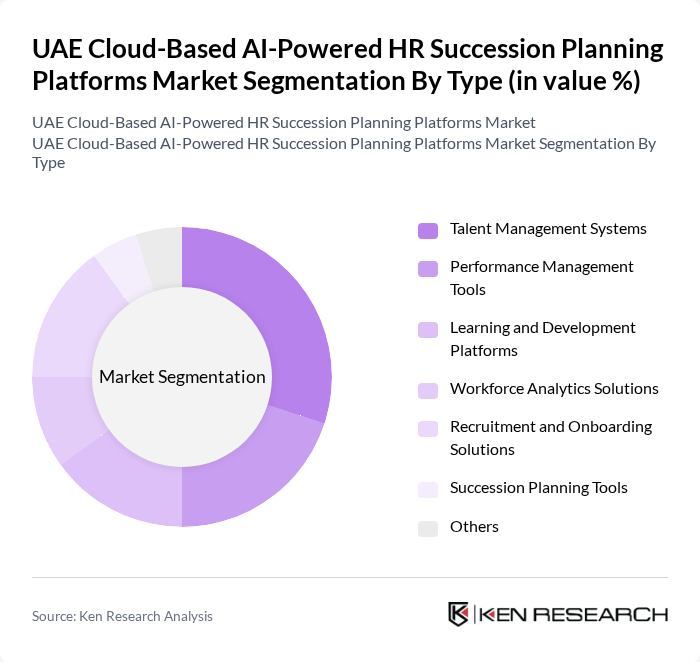 UAE Cloud-Based AI-Powered HR Succession Planning Platforms Market Segmentation By Type (in value %)

UAE Cloud-Based AI-Powered HR Succession Planning Platforms Market
UAE Cloud-Based AI-Powered HR Succession Planning Platforms Market Segmentation By Type

Market Segmentation

Talent Management Systems
Performance Management Tools
Learning and Development Platforms
Workforce Analytics Solutions
Recruitment and Onboarding Solutions
Succession Planning Tools
Others

Source: Ken Research Analysis

KEN RESEARCH