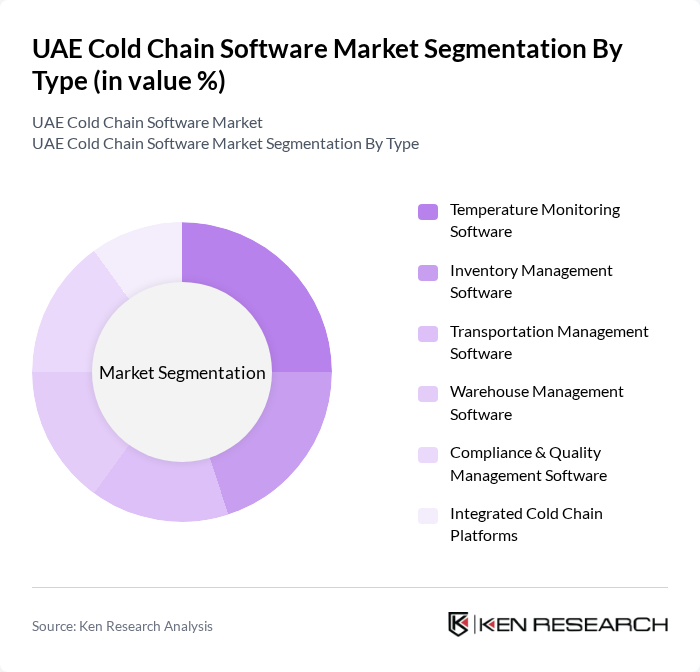 UAE Cold Chain Software Market Segmentation By Type (in value %)

UAE Cold Chain Software Market
UAE Cold Chain Software Market Segmentation By Type

Market Segmentation

Temperature Monitoring Software

Inventory Management Software

Transportation Management Software

Warehouse Management Software

Compliance & Quality Management Software

Integrated Cold Chain Platforms

Source: Ken Research Analysis

KEN RESEARCH